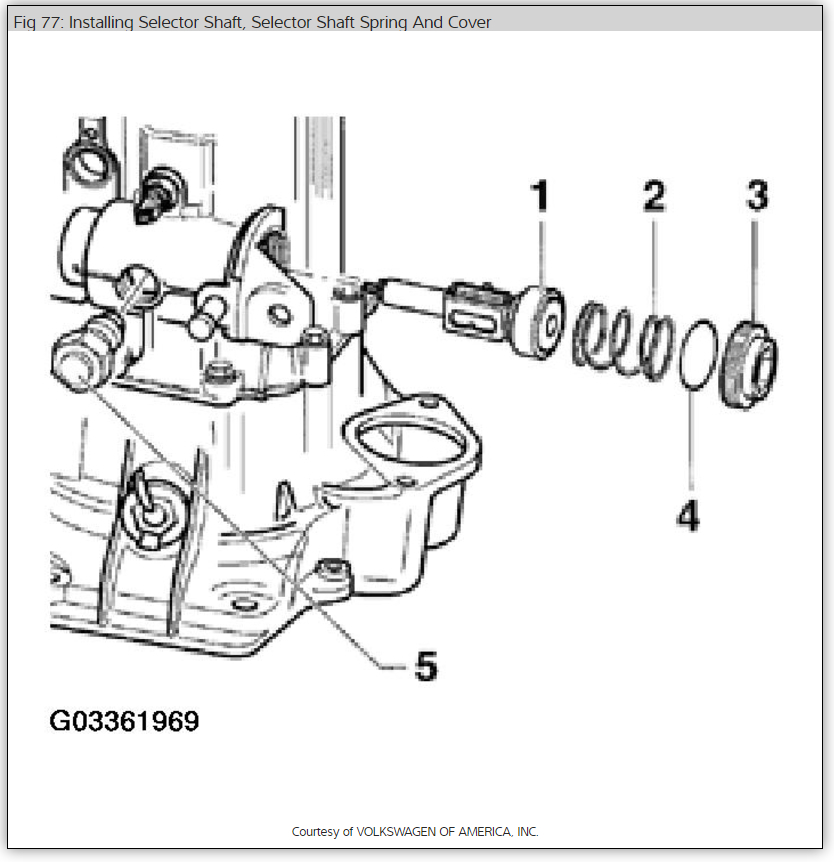 Fig 77: Installing Selector Shaft, Selector Shaft Spring And Cover

1
2
3
4
5

G03361969

Courtesy of VOLKSWAGEN OF AMERICA, INC.