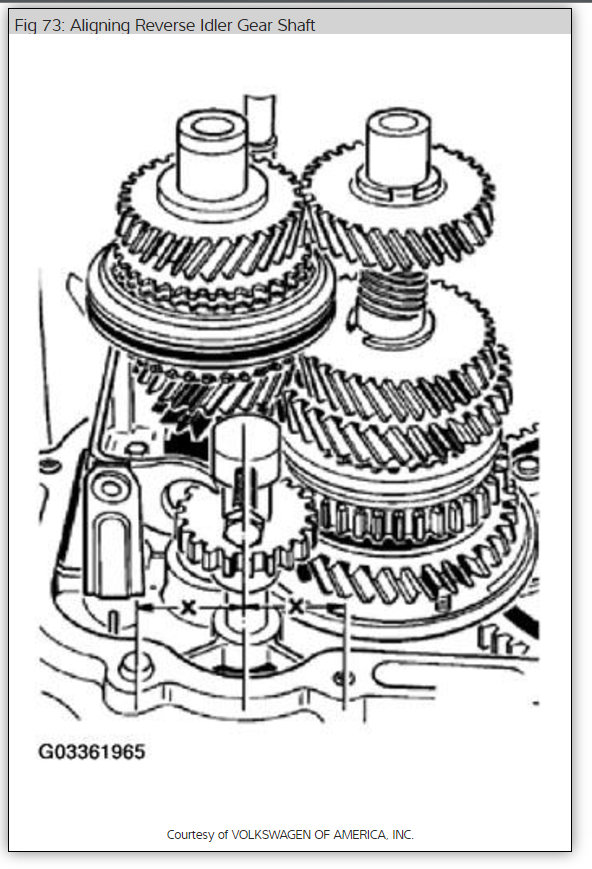 Fig 73: Aligning Reverse Idler Gear Shaft

x x

G03361965

Courtesy of VOLKSWAGEN OF AMERICA, INC.