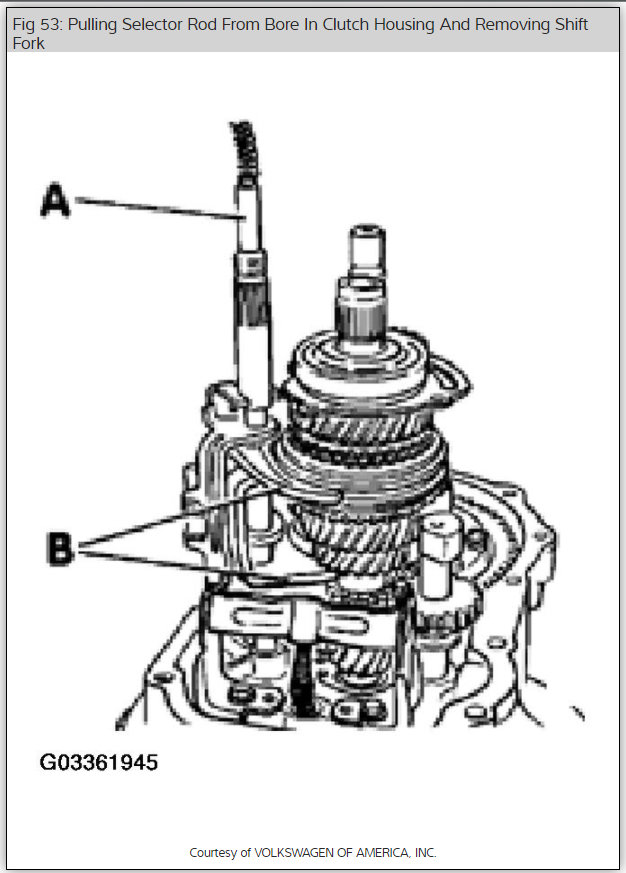 Fig 53: Pulling Selector Rod From Bore In Clutch Housing And Removing Shift Fork

A

B

G03361945

Courtesy of VOLKSWAGEN OF AMERICA, INC.