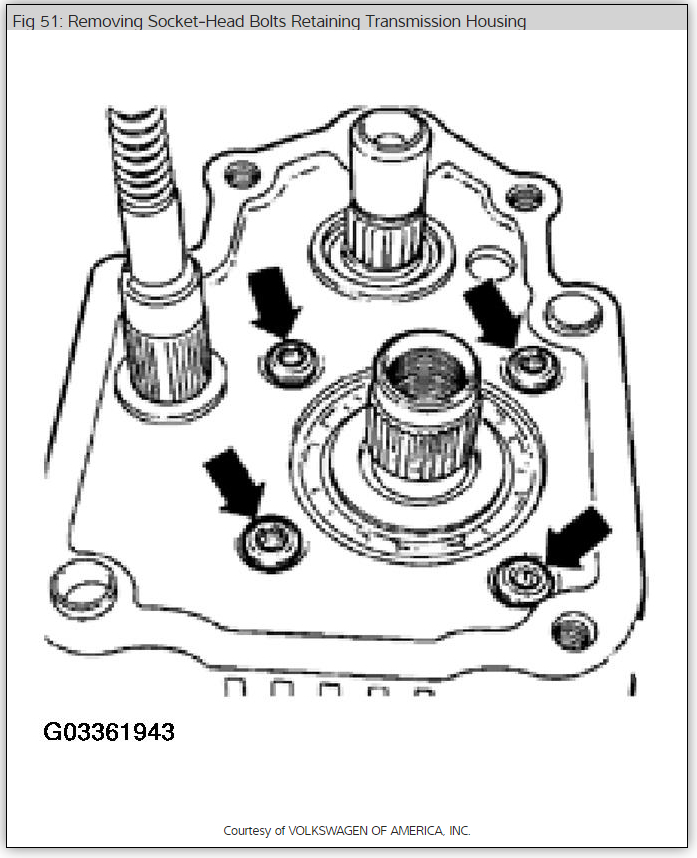 Fig 51: Removing Socket-Head Bolts Retaining Transmission Housing

G03361943

Courtesy of VOLKSWAGEN OF AMERICA, INC.