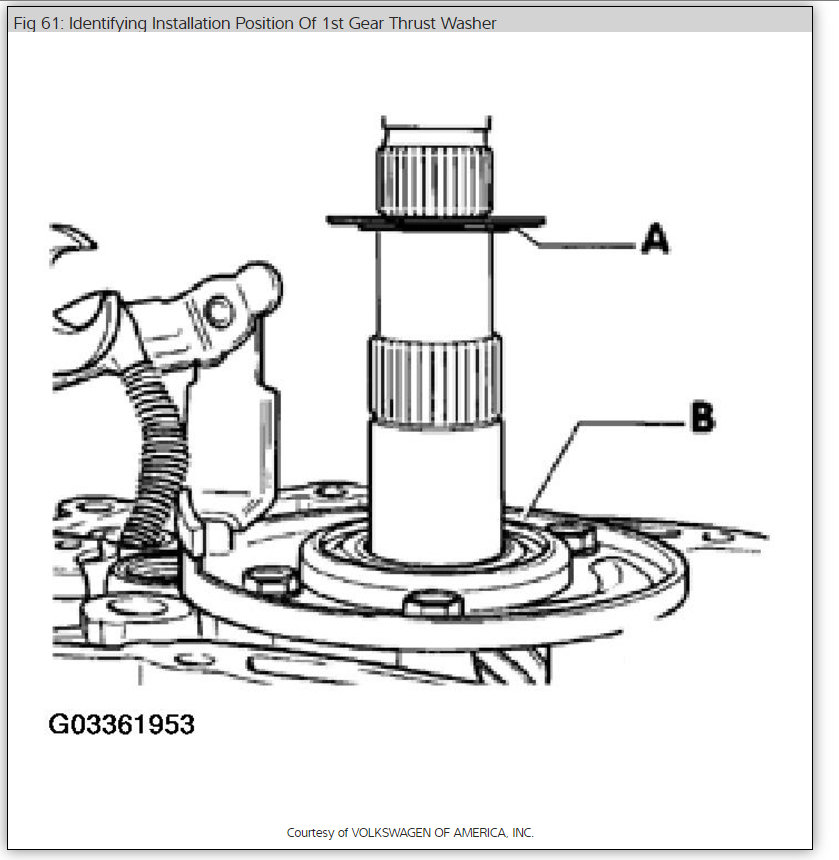 Fig 61: Identifying Installation Position Of 1st Gear Thrust Washer

A

B

G03361953

Courtesy of VOLKSWAGEN OF AMERICA, INC.