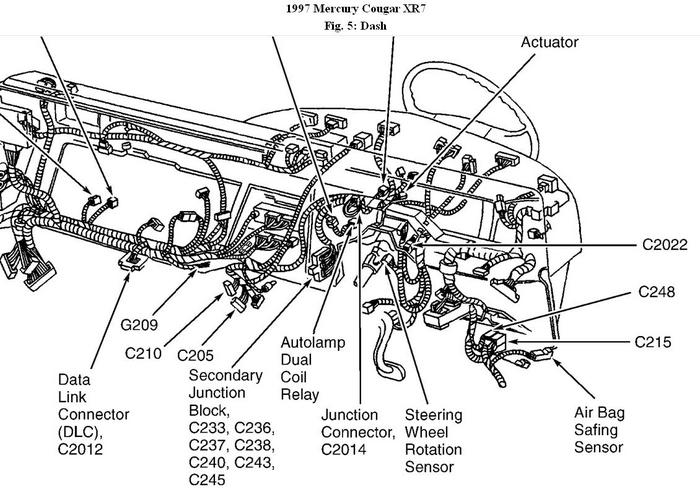 1997 Mercury Cougar XR7
Fig. 5: Dash

Actuator

C2022

C248

C215

G209

C210

C205

Data Link Connector (DLC), C2012

Secondary Junction Block, C233, C236, C237, C238, C240, C243, C245

Autolamp Dual Coil Relay

Junction Connector, C2014

Steering Wheel Rotation Sensor

Air Bag Safing Sensor