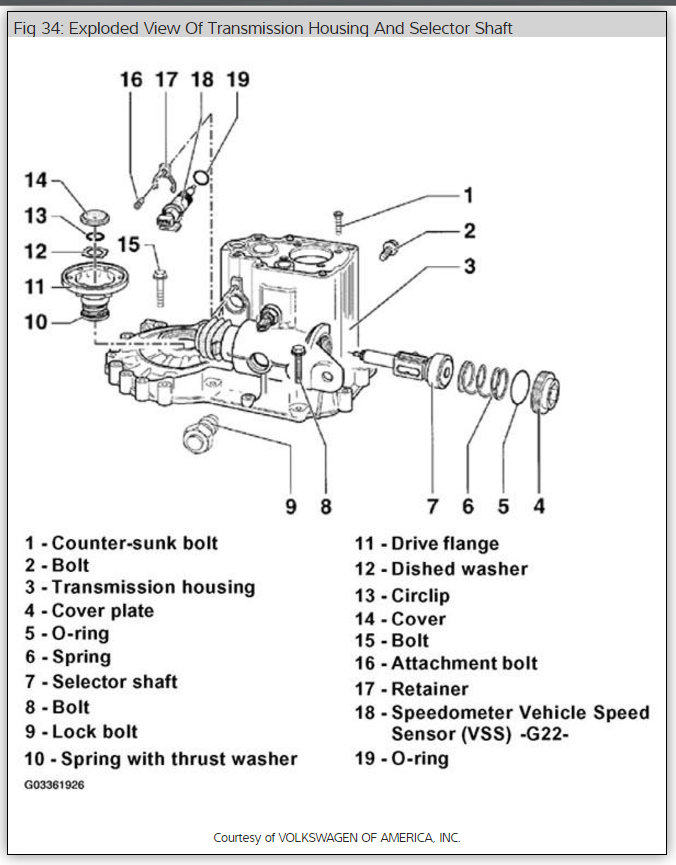 Fig 34: Exploded View Of Transmission Housing And Selector Shaft

16 17 18 19

14

13

12

15

11

10

1

2

3

9 8 7 6 5 4

1 - Counter-sunk bolt
2 - Bolt
3 - Transmission housing
4 - Cover plate
5 - O-ring
6 - Spring
7 - Selector shaft
8 - Bolt
9 - Lock bolt
10 - Spring with thrust washer

11 - Drive flange
12 - Dished washer
13 - Circlip
14 - Cover
15 - Bolt
16 - Attachment bolt
17 - Retainer
18 - Speedometer Vehicle Speed Sensor (VSS) -G22-
19 - O-ring

G03361926

Courtesy of VOLKSWAGEN OF AMERICA, INC.