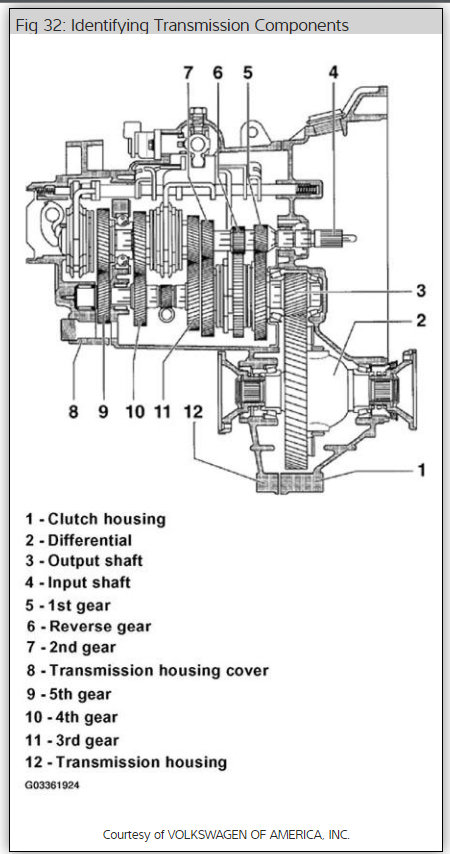 Fig 32: Identifying Transmission Components

7 6 5 4

3

2

8 9 10 11 12

1

1 - Clutch housing
2 - Differential
3 - Output shaft
4 - Input shaft
5 - 1st gear
6 - Reverse gear
7 - 2nd gear
8 - Transmission housing cover
9 - 5th gear
10 - 4th gear
11 - 3rd gear
12 - Transmission housing
G03361924

Courtesy of VOLKSWAGEN OF AMERICA, INC.