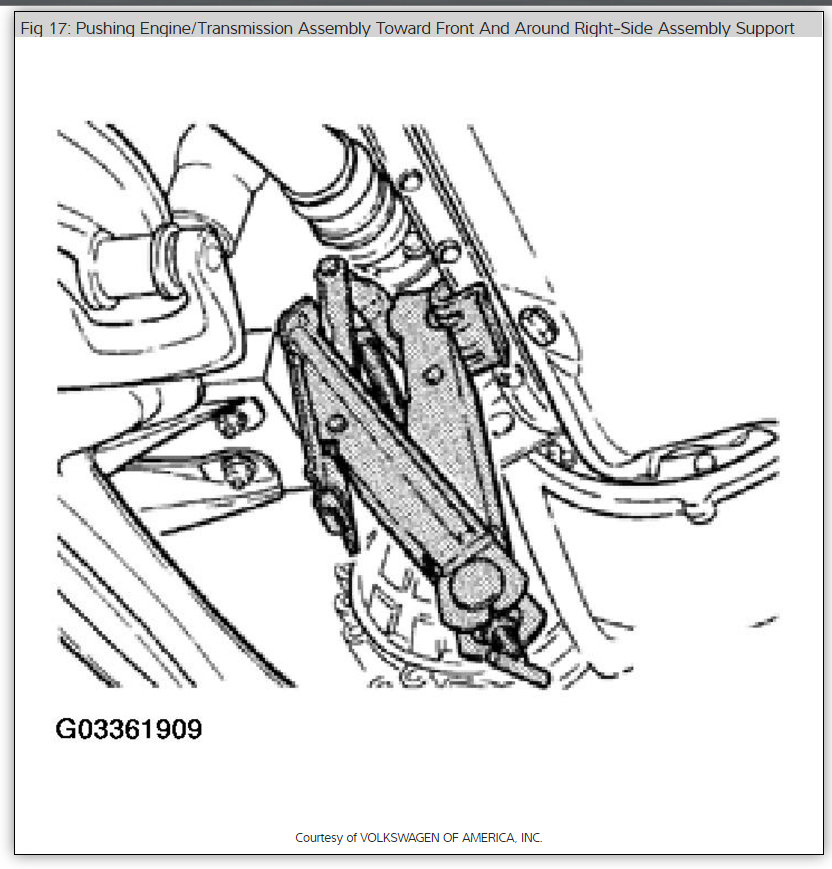 Fig 17: Pushing Engine/Transmission Assembly Toward Front And Around Right-Side Assembly Support

G03361909

Courtesy of VOLKSWAGEN OF AMERICA, INC.