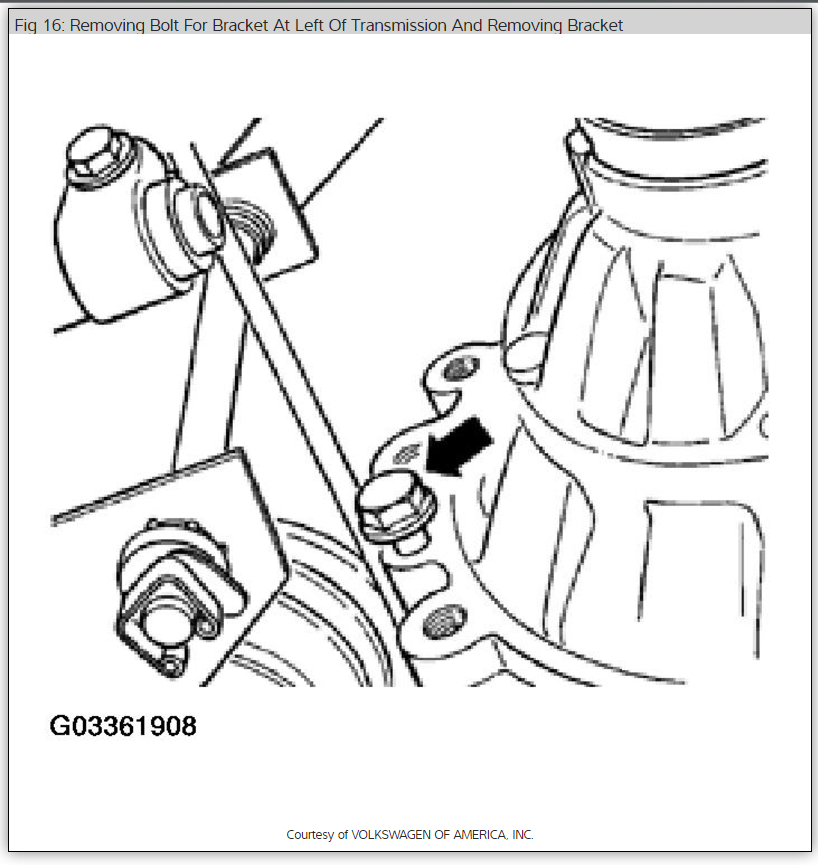 Fig 16: Removing Bolt For Bracket At Left Of Transmission And Removing Bracket

G03361908

Courtesy of VOLKSWAGEN OF AMERICA, INC.