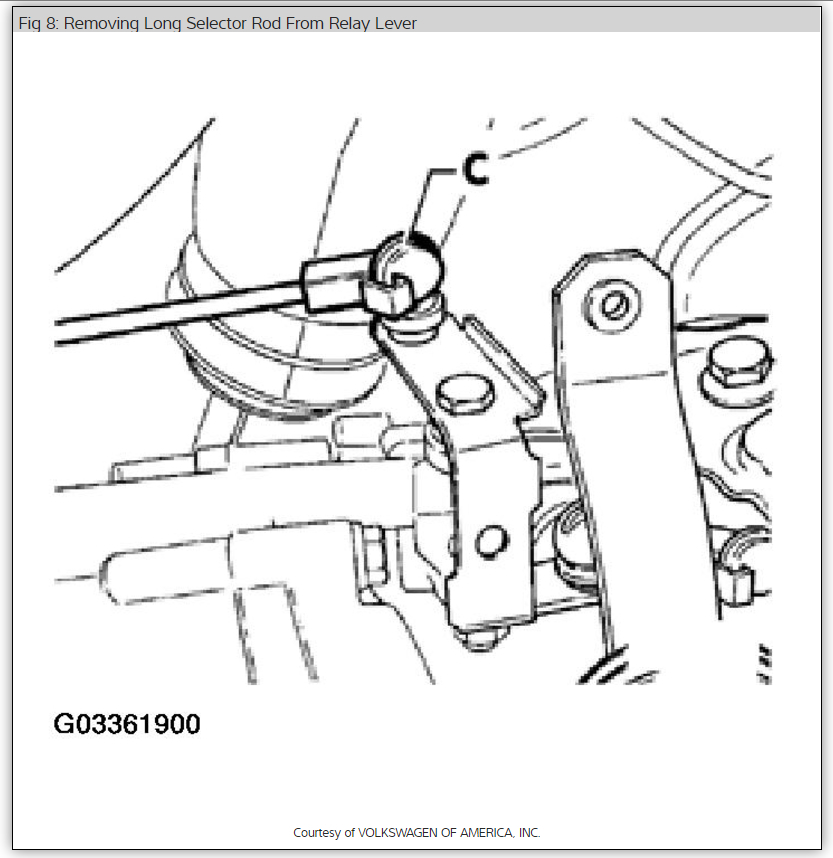 Fig 8: Removing Long Selector Rod From Relay Lever

C

G03361900

Courtesy of VOLKSWAGEN OF AMERICA, INC.