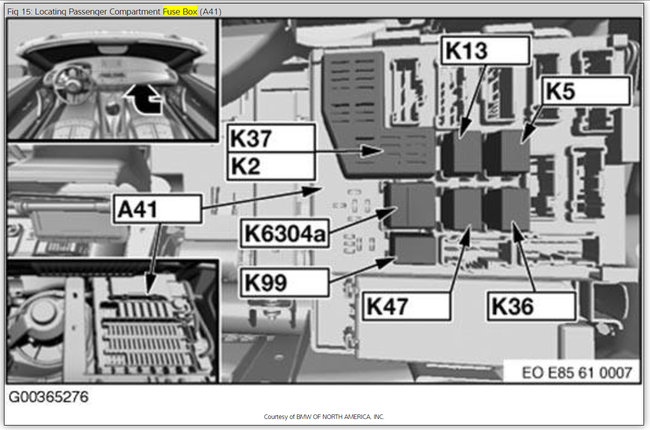 Fig 15: Locating Passenger Compartment Fuse Box (A41)

K13
K5
K37
K2
A41
K6304a
K99
K47
K36
EO E85 61 0007

G00365276

Courtesy of BMW OF NORTH AMERICA, INC.