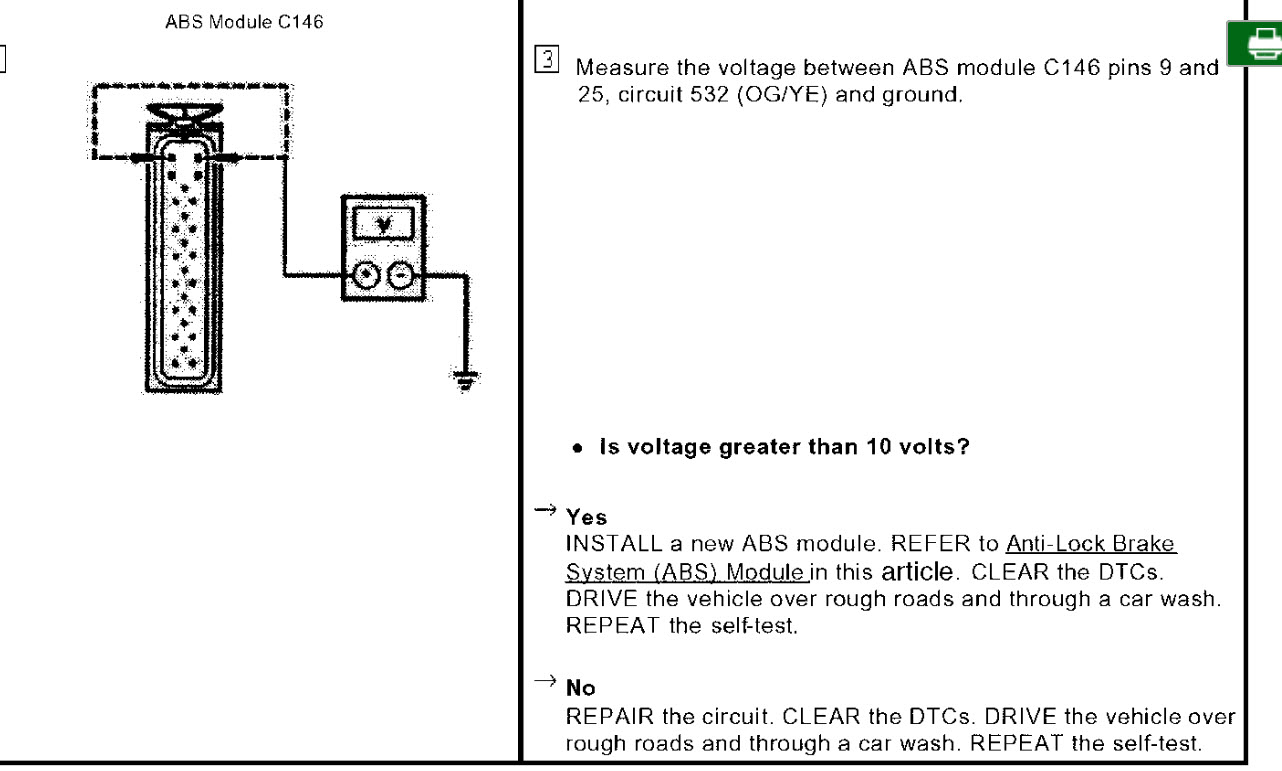 ABS Module C146

V

3 Measure the voltage between ABS module C146 pins 9 and 25, circuit 532 (OG/YE) and ground.

• Is voltage greater than 10 volts?

→ Yes
INSTALL a new ABS module. REFER to Anti-Lock Brake System (ABS) Module in this article. CLEAR the DTCs. DRIVE the vehicle over rough roads and through a car wash. REPEAT the self-test.

→ No
REPAIR the circuit. CLEAR the DTCs. DRIVE the vehicle over rough roads and through a car wash. REPEAT the self-test.