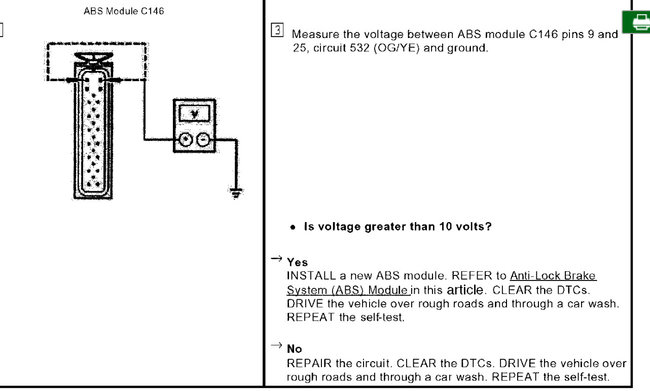 ABS Module C146

V

3 Measure the voltage between ABS module C146 pins 9 and 25, circuit 532 (OG/YE) and ground.

• Is voltage greater than 10 volts?

→ Yes
INSTALL a new ABS module. REFER to Anti-Lock Brake System (ABS) Module in this article. CLEAR the DTCs. DRIVE the vehicle over rough roads and through a car wash. REPEAT the self-test.

→ No
REPAIR the circuit. CLEAR the DTCs. DRIVE the vehicle over rough roads and through a car wash. REPEAT the self-test.