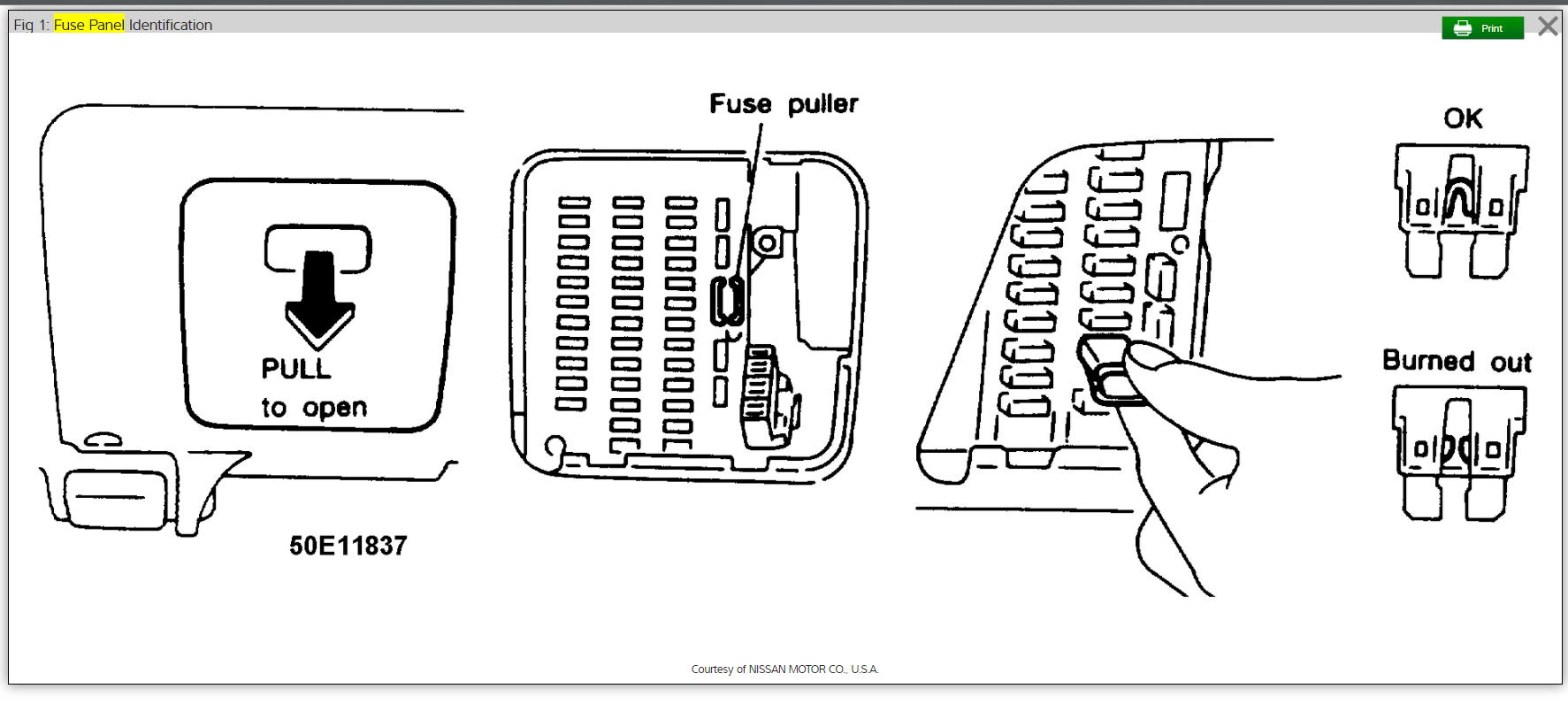 Fig 1: Fuse Panel Identification

Print

PULL
to open

50E11837

Fuse puller

OK

Burned out

Courtesy of NISSAN MOTOR CO., U.S.A.