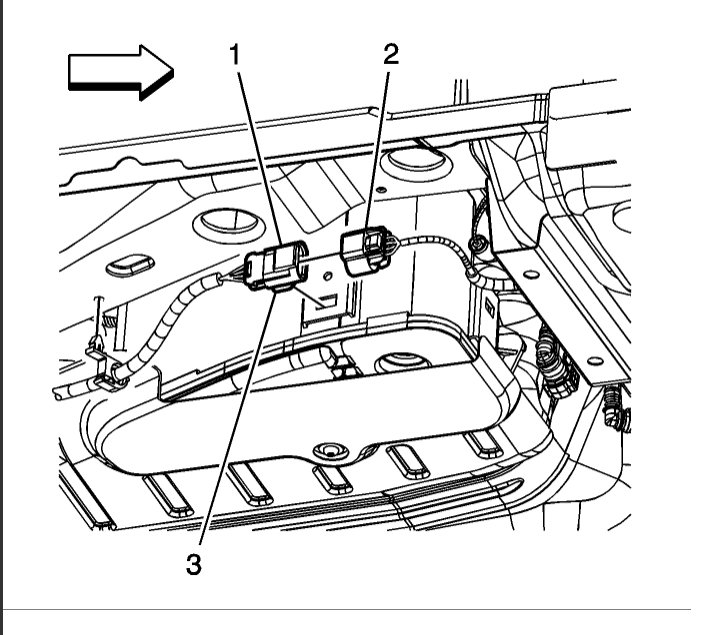 1
2
3