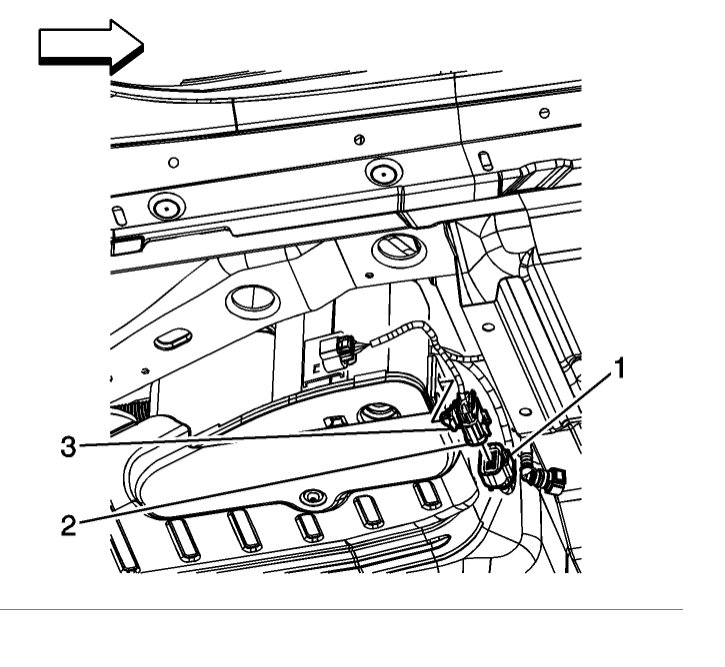 1
3
2