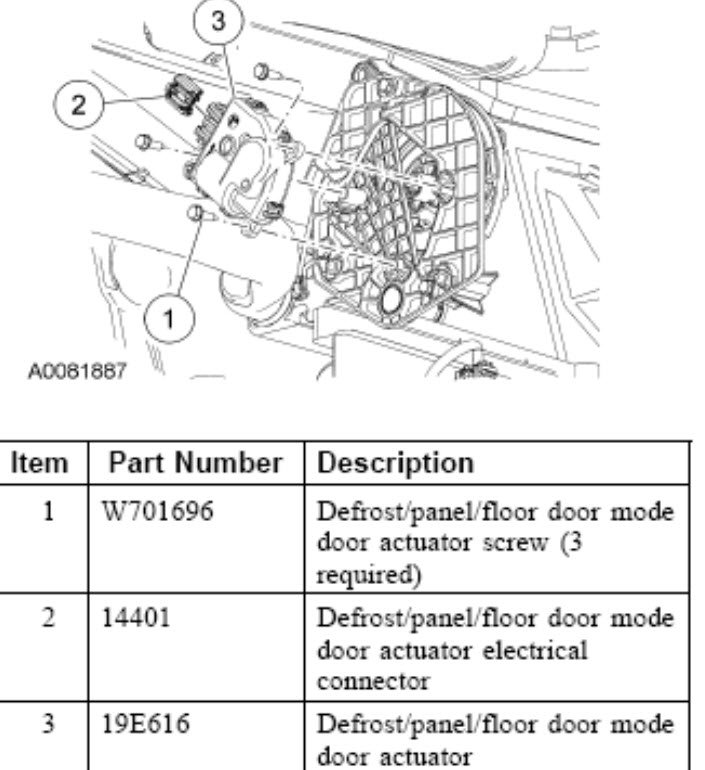 3

2

1

A0081887

| Item | Part Number | Description |
|---|---|---|
| 1 | W701696 | Defrost/panel/floor door mode door actuator screw (3 required) |
| 2 | 14401 | Defrost/panel/floor door mode door actuator electrical connector |
| 3 | 19E616 | Defrost/panel/floor door mode door actuator |