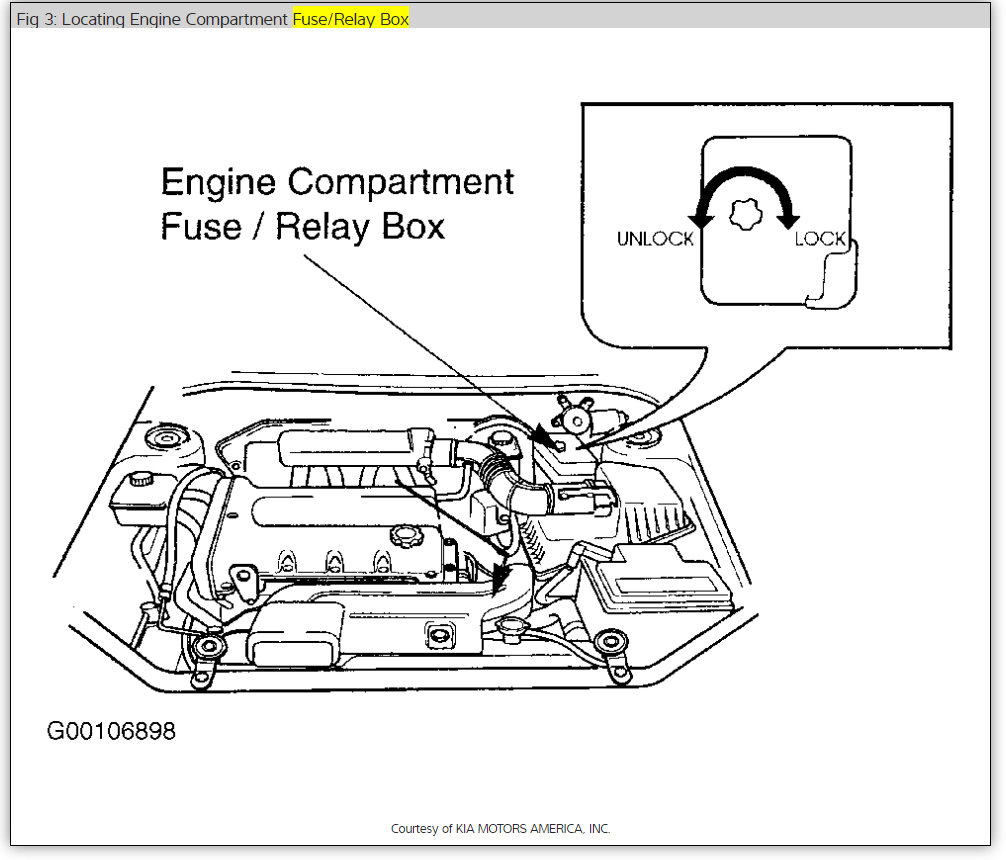 Fig 3: Locating Engine Compartment Fuse/Relay Box

Engine Compartment
Fuse / Relay Box

UNLOCK

LOCK

G00106898

Courtesy of KIA MOTORS AMERICA, INC.