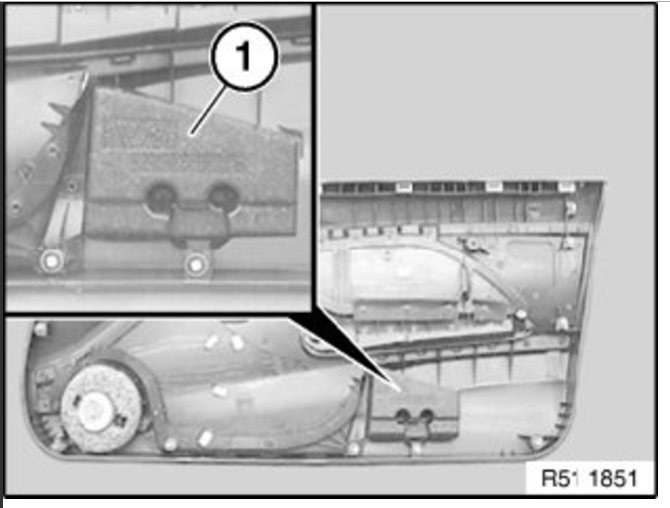 1

R51 1851