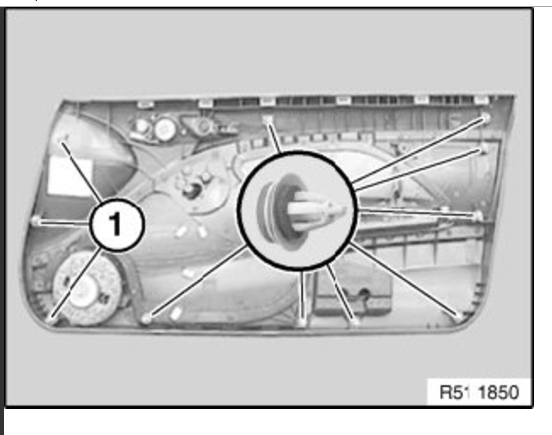 1

R51 1850