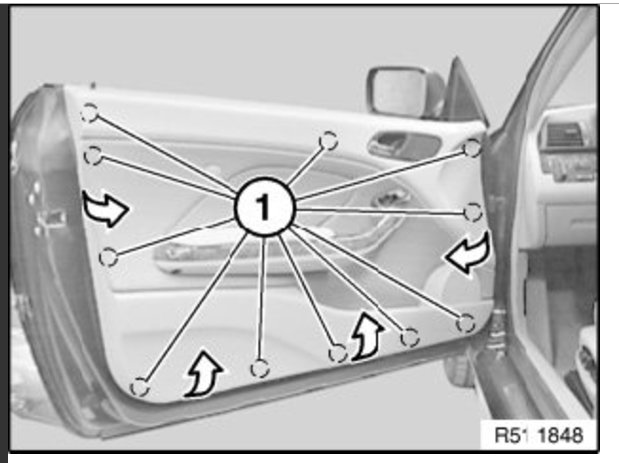 1

R51 1848