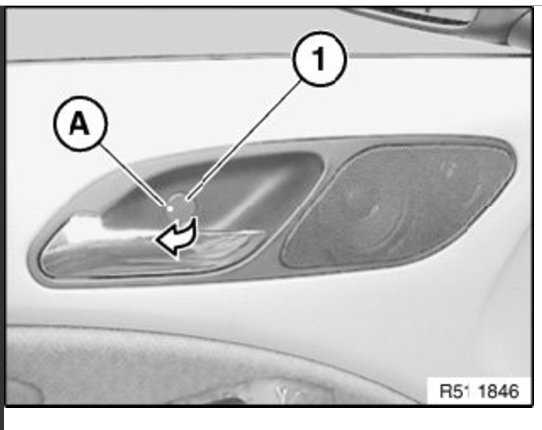 1

A

R51 1846