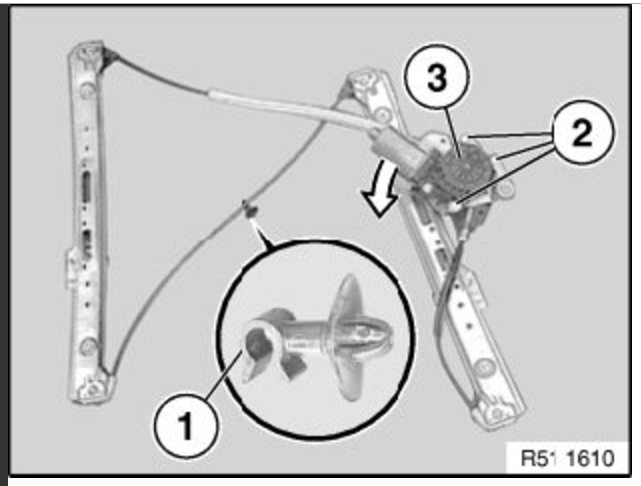 3
2
1
R51 1610