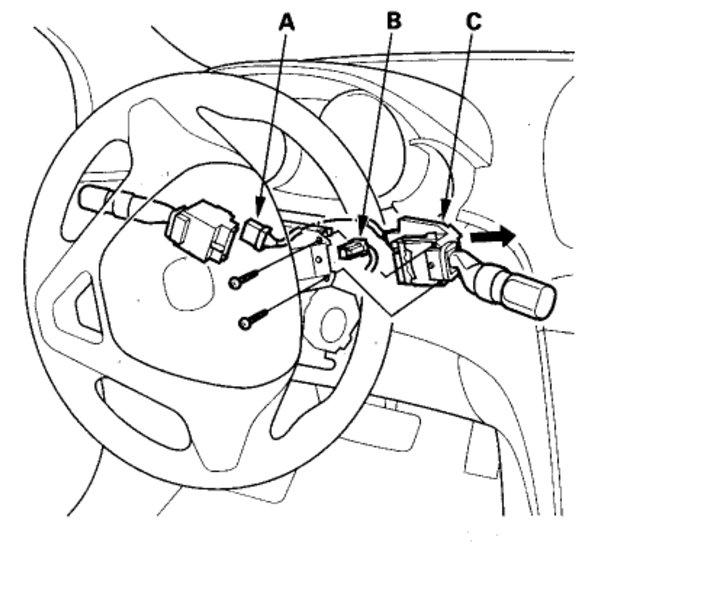 A
B
C