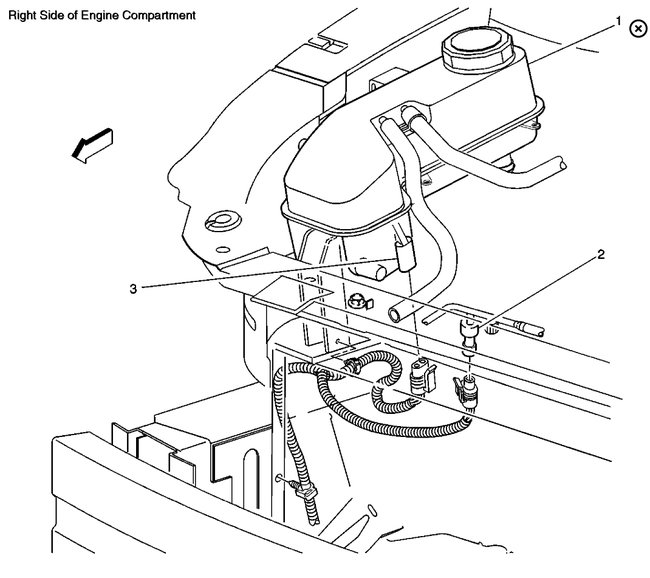 Right Side of Engine Compartment

1

2

3