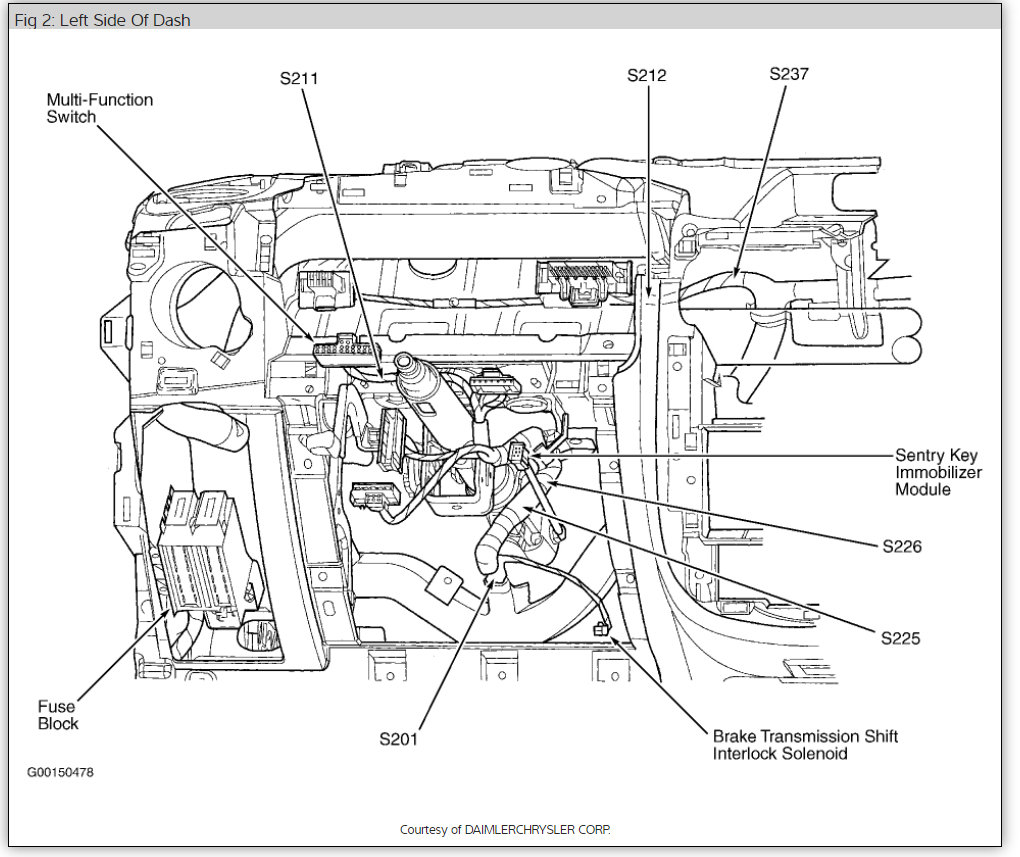 Fig 2: Left Side Of Dash

Multi-Function Switch

S211

S212

S237

Sentry Key Immobilizer Module

S226

S225

Fuse Block

S201

Brake Transmission Shift Interlock Solenoid

G00150478

Courtesy of DAIMLERCHRYSLER CORP.