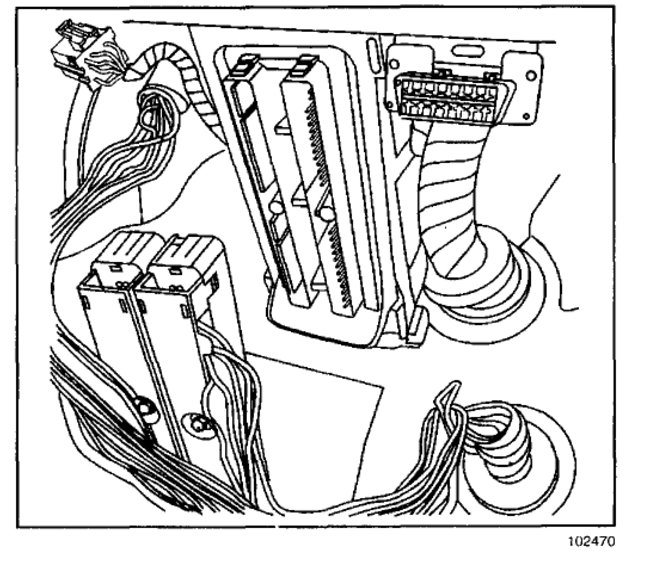 102470