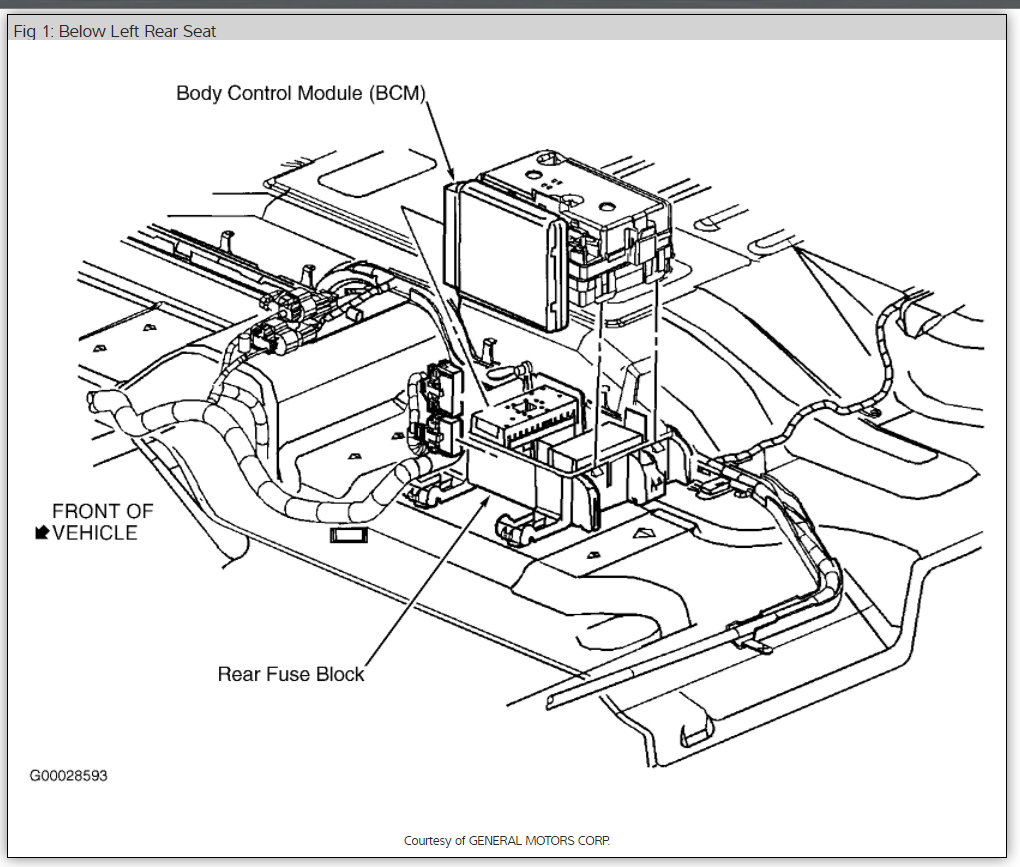 Fig 1: Below Left Rear Seat

Body Control Module (BCM)

FRONT OF VEHICLE

Rear Fuse Block

G00028593

Courtesy of GENERAL MOTORS CORP.