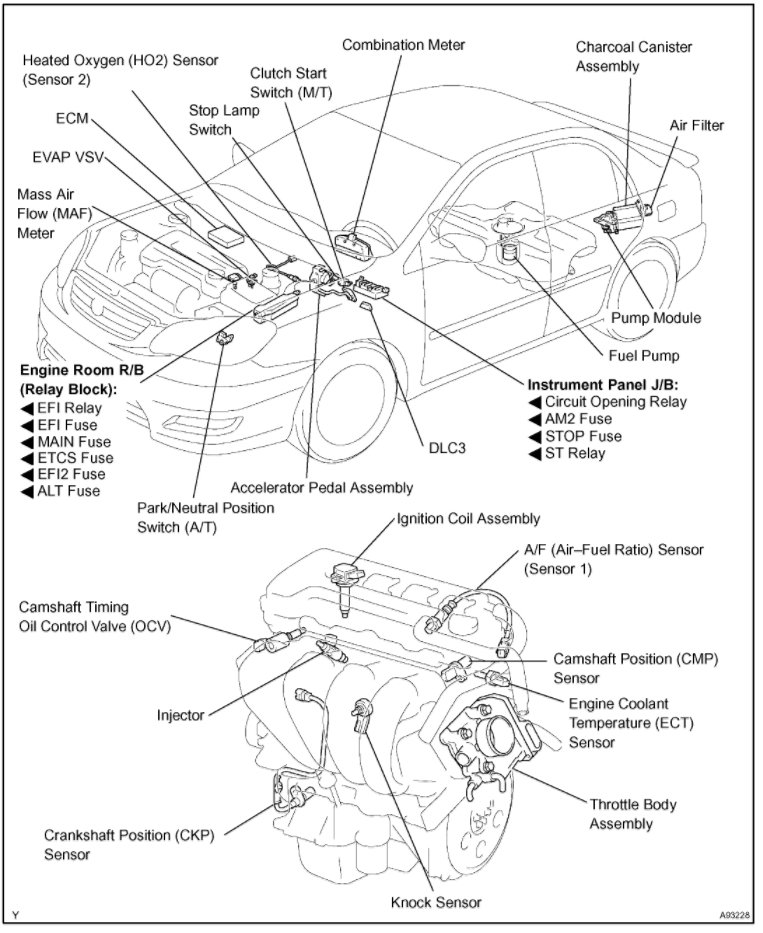 Heated Oxygen (HO2) Sensor (Sensor 2)

Combination Meter

Charcoal Canister Assembly

Clutch Start Switch (M/T)

Stop Lamp Switch

ECM

Air Filter

EVAP VSV

Mass Air Flow (MAF) Meter

Pump Module

Fuel Pump

Engine Room R/B (Relay Block):
◀ EFI Relay
◀ EFI Fuse
◀ MAIN Fuse
◀ ETCS Fuse
◀ EFI2 Fuse
◀ ALT Fuse

Instrument Panel J/B:
◀ Circuit Opening Relay
◀ AM2 Fuse
◀ STOP Fuse
◀ ST Relay

DLC3

Accelerator Pedal Assembly

Park/Neutral Position Switch (A/T)

Ignition Coil Assembly

A/F (Air–Fuel Ratio) Sensor (Sensor 1)

Camshaft Timing Oil Control Valve (OCV)

Camshaft Position (CMP) Sensor

Injector

Engine Coolant Temperature (ECT) Sensor

Throttle Body Assembly

Crankshaft Position (CKP) Sensor

Knock Sensor

Y

A93228