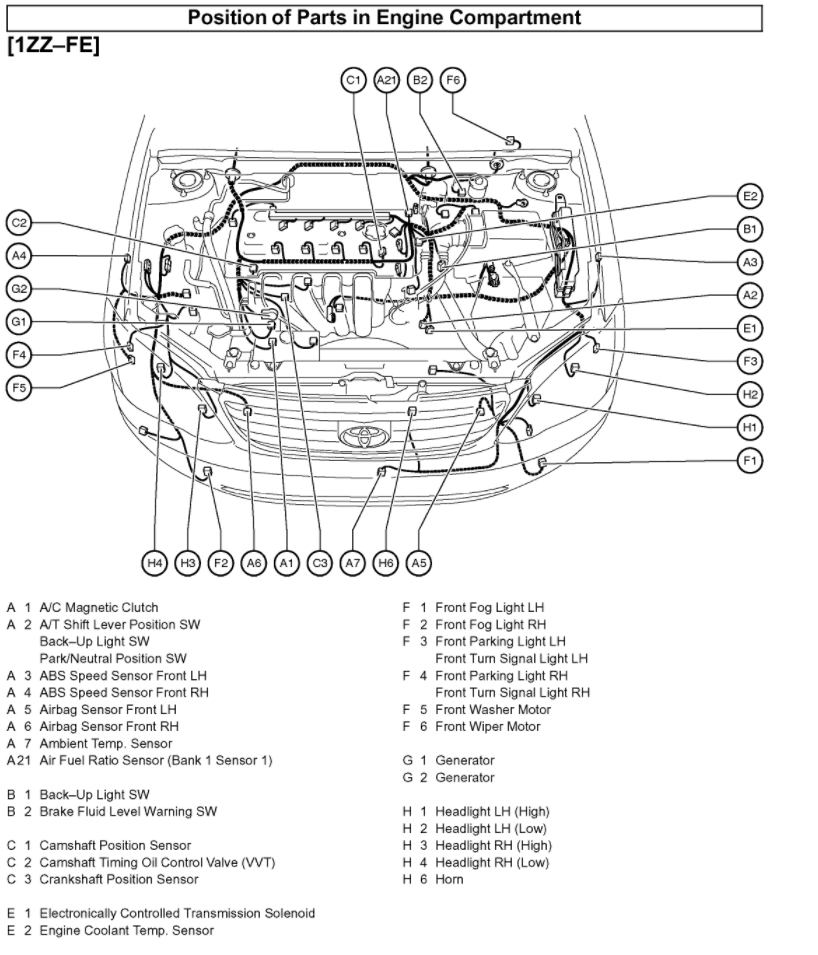 Position of Parts in Engine Compartment

[1ZZ–FE]

C1 A21 B2 F6

C2 A4 G2 G1 F4 F5

E2 B1 A3 A2 E1 F3 H2 H1 F1

H4 H3 F2 A6 A1 C3 A7 H6 A5

A 1 A/C Magnetic Clutch
A 2 A/T Shift Lever Position SW
Back–Up Light SW
Park/Neutral Position SW
A 3 ABS Speed Sensor Front LH
A 4 ABS Speed Sensor Front RH
A 5 Airbag Sensor Front LH
A 6 Airbag Sensor Front RH
A 7 Ambient Temp. Sensor
A21 Air Fuel Ratio Sensor (Bank 1 Sensor 1)

B 1 Back–Up Light SW
B 2 Brake Fluid Level Warning SW

C 1 Camshaft Position Sensor
C 2 Camshaft Timing Oil Control Valve (VVT)
C 3 Crankshaft Position Sensor

E 1 Electronically Controlled Transmission Solenoid
E 2 Engine Coolant Temp. Sensor

F 1 Front Fog Light LH
F 2 Front Fog Light RH
F 3 Front Parking Light LH
Front Turn Signal Light LH
F 4 Front Parking Light RH
Front Turn Signal Light RH
F 5 Front Washer Motor
F 6 Front Wiper Motor

G 1 Generator
G 2 Generator

H 1 Headlight LH (High)
H 2 Headlight LH (Low)
H 3 Headlight RH (High)
H 4 Headlight RH (Low)
H 6 Horn