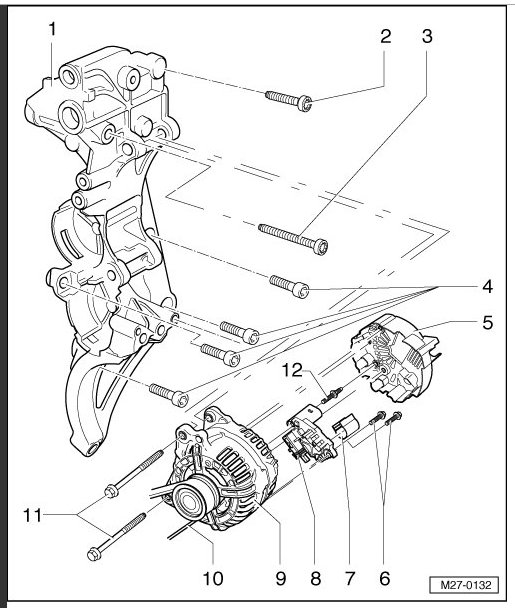 1
2
3
4
5
12
11
10
9
8
7
6
M27-0132