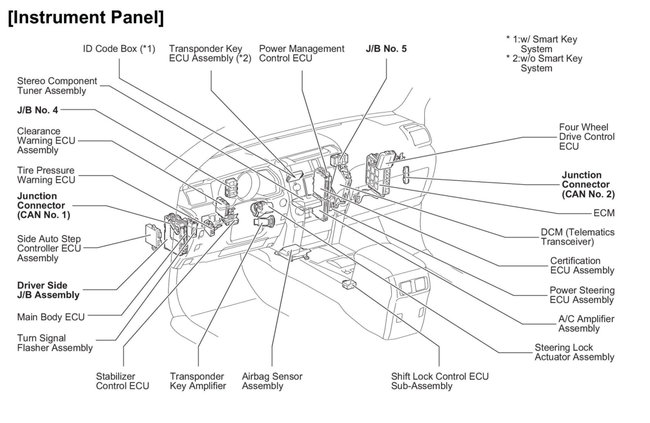 [Instrument Panel]

ID Code Box (*1)

Transponder Key ECU Assembly (*2)

Power Management Control ECU

J/B No. 5

* 1:w/ Smart Key System
* 2:w/o Smart Key System

Stereo Component Tuner Assembly

J/B No. 4

Clearance Warning ECU Assembly

Tire Pressure Warning ECU

Junction Connector (CAN No. 1)

Side Auto Step Controller ECU Assembly

Driver Side J/B Assembly

Main Body ECU

Turn Signal Flasher Assembly

Four Wheel Drive Control ECU

Junction Connector (CAN No. 2)

ECM

DCM (Telematics Transceiver)

Certification ECU Assembly

Power Steering ECU Assembly

A/C Amplifier Assembly

Steering Lock Actuator Assembly

Stabilizer Control ECU

Transponder Key Amplifier

Airbag Sensor Assembly

Shift Lock Control ECU Sub-Assembly