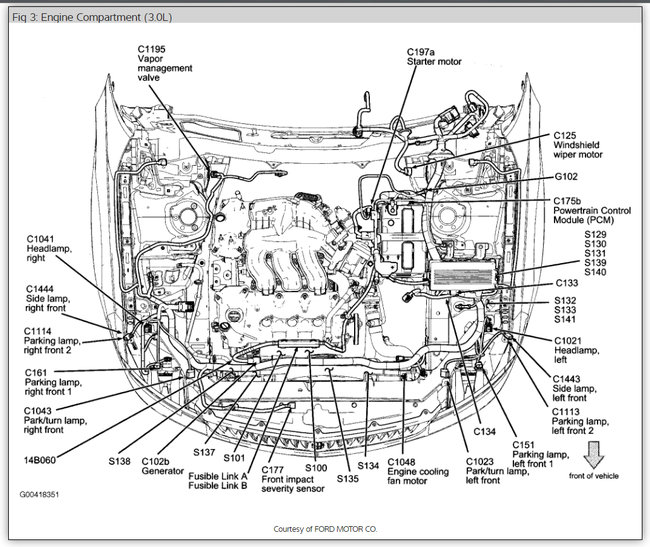 Fig 3: Engine Compartment (3.0L)

C1195
Vapor management valve

C197a
Starter motor

C125
Windshield wiper motor

G102

C175b
Powertrain Control Module (PCM)

S129
S130
S131
S139
S140

C133

S132
S133
S141

C1021
Headlamp, left

C1443
Side lamp, left front

C1113
Parking lamp, left front 2

C1041
Headlamp, right

C1444
Side lamp, right front

C1114
Parking lamp, right front 2

C161
Parking lamp, right front 1

C1043
Park/turn lamp, right front

14B060

S138

C102b
Generator

S137

S101

Fusible Link A
Fusible Link B

C177
Front impact severity sensor

S100

S135

S134

C1048
Engine cooling fan motor

C1023
Park/turn lamp, left front

C134

C151
Parking lamp, left front 1

front of vehicle

G00418351

Courtesy of FORD MOTOR CO.