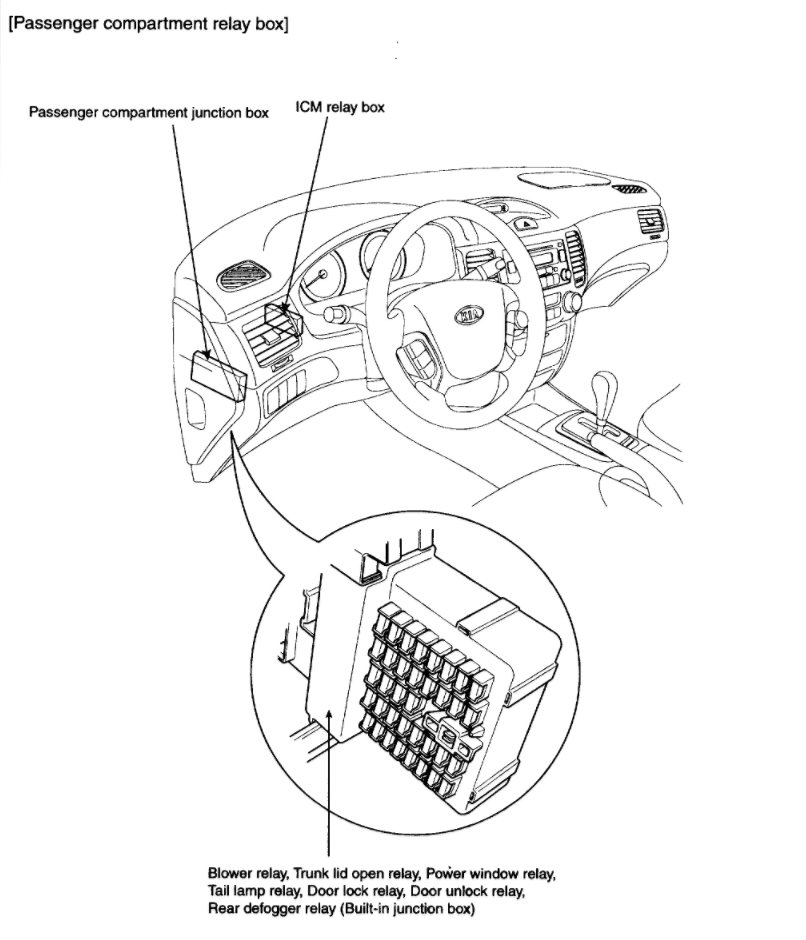 [Passenger compartment relay box]

Passenger compartment junction box

ICM relay box

KIA

Blower relay, Trunk lid open relay, Power window relay, Tail lamp relay, Door lock relay, Door unlock relay, Rear defogger relay (Built-in junction box)