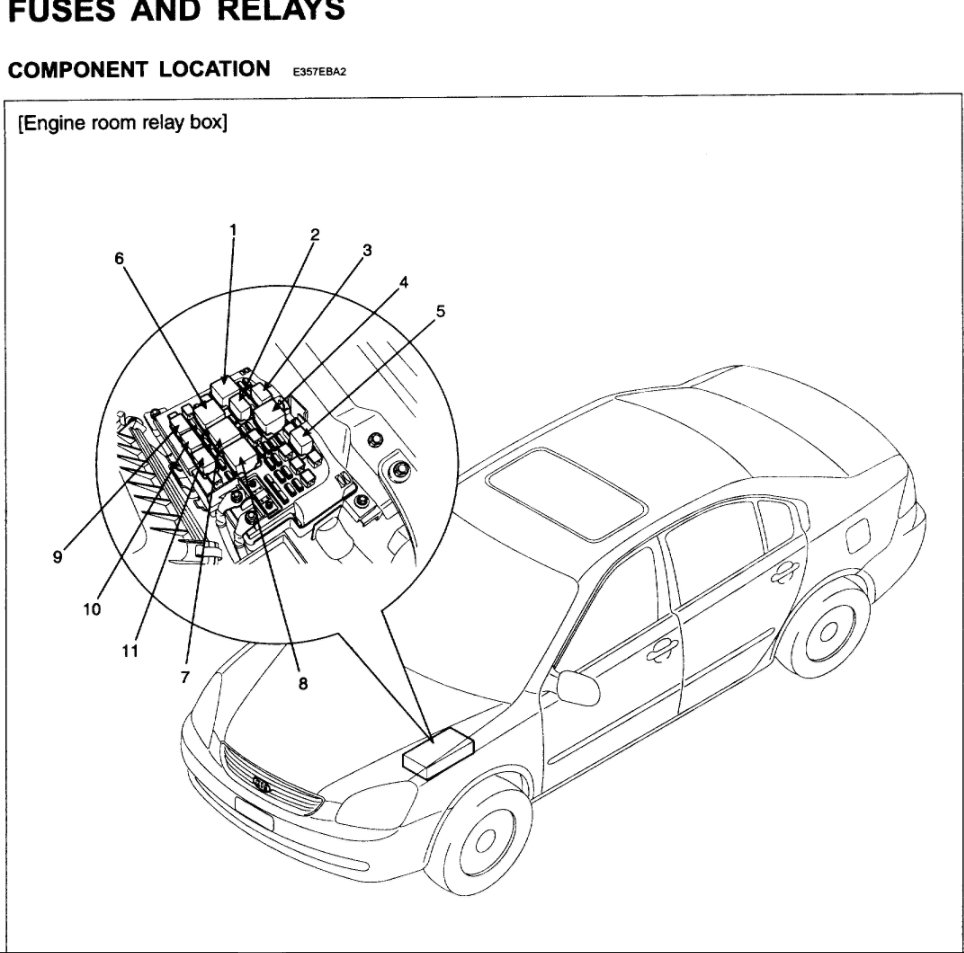 FUSES AND RELAYS

COMPONENT LOCATION E357EBA2

[Engine room relay box]

1
2
3
4
5
6
9
10
11
7
8