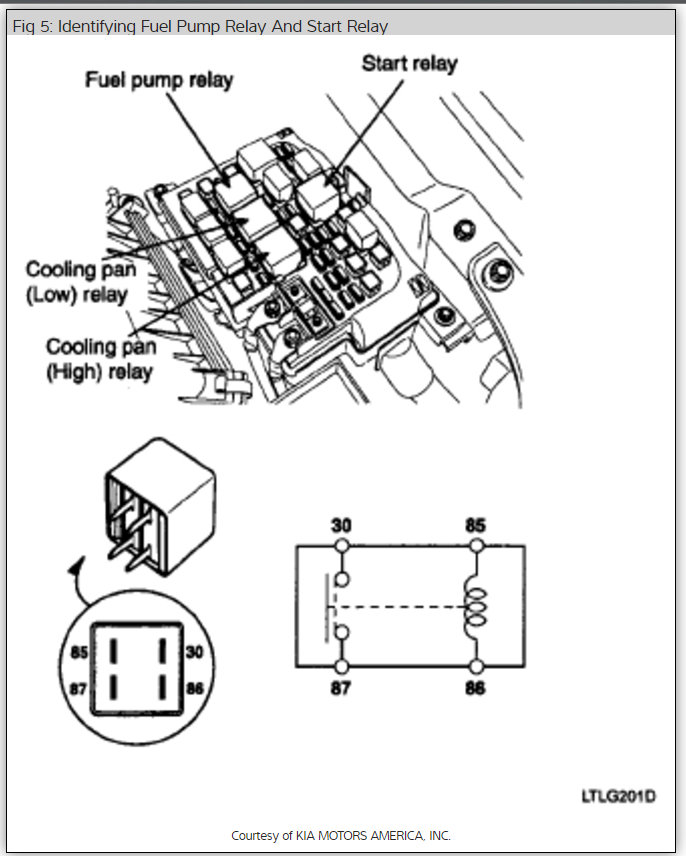 Fig 5: Identifying Fuel Pump Relay And Start Relay

Fuel pump relay

Start relay

Cooling pan (Low) relay

Cooling pan (High) relay

85

30

87

86

30

85

87

86

LTLG201D

Courtesy of KIA MOTORS AMERICA, INC.