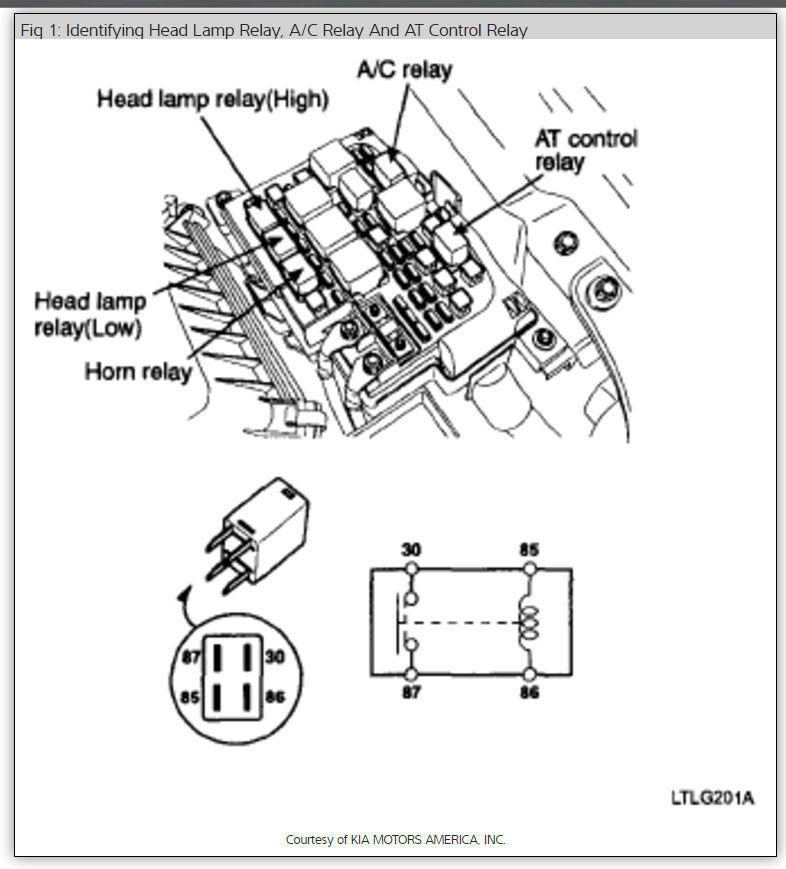 Fig 1: Identifying Head Lamp Relay, A/C Relay And AT Control Relay

A/C relay

Head lamp relay(High)

AT control relay

Head lamp relay(Low)

Horn relay

87 30
85 86

30 85
87 86

LTLG201A

Courtesy of KIA MOTORS AMERICA, INC.