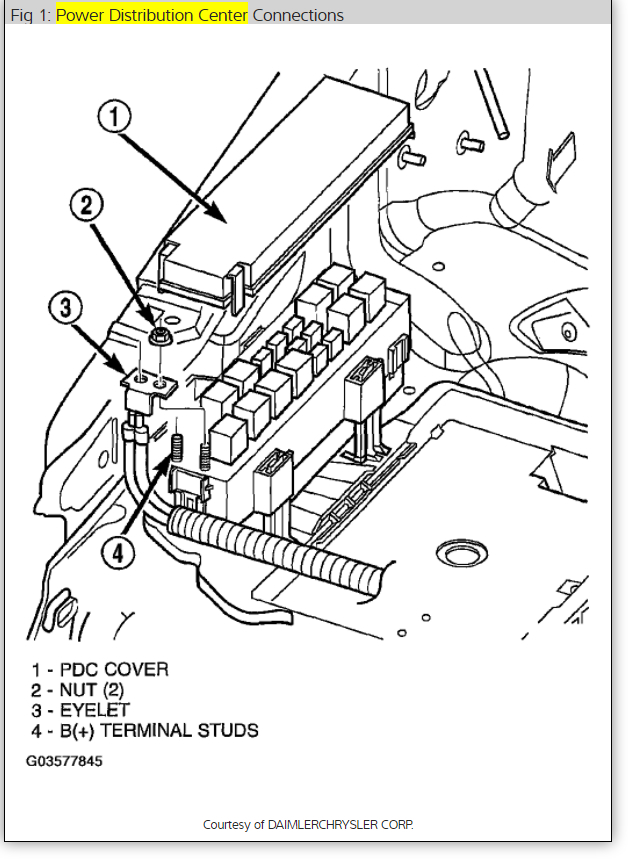 Fig 1: Power Distribution Center Connections

1

2

3

4

1 - PDC COVER
2 - NUT (2)
3 - EYELET
4 - B(+) TERMINAL STUDS

G03577845

Courtesy of DAIMLERCHRYSLER CORP.