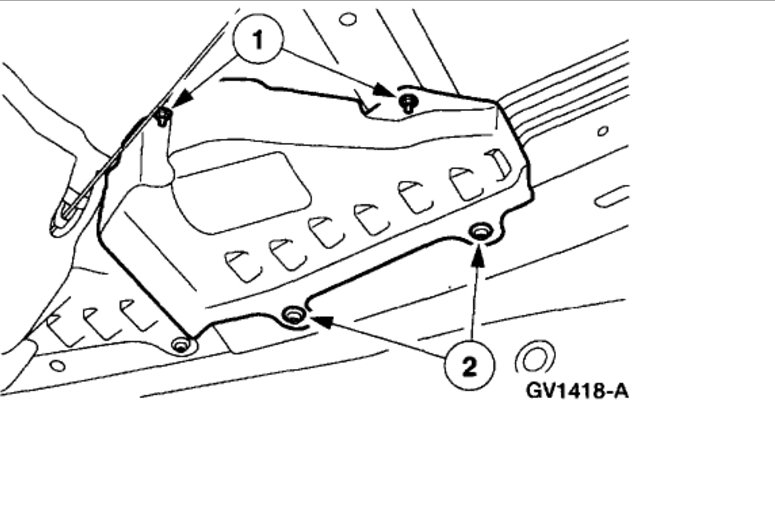 1

2

GV1418-A