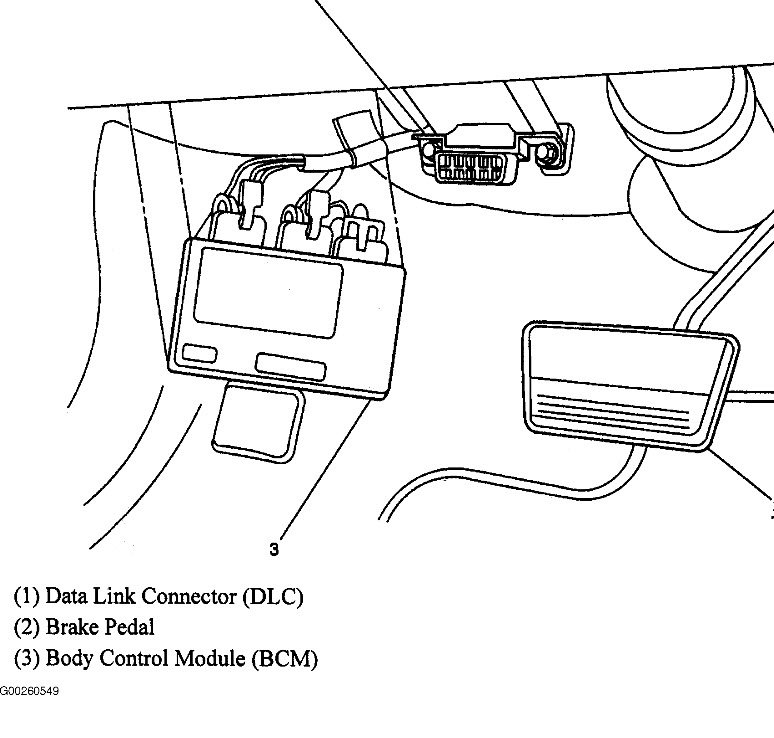 3

(1) Data Link Connector (DLC)
(2) Brake Pedal
(3) Body Control Module (BCM)

G00260549