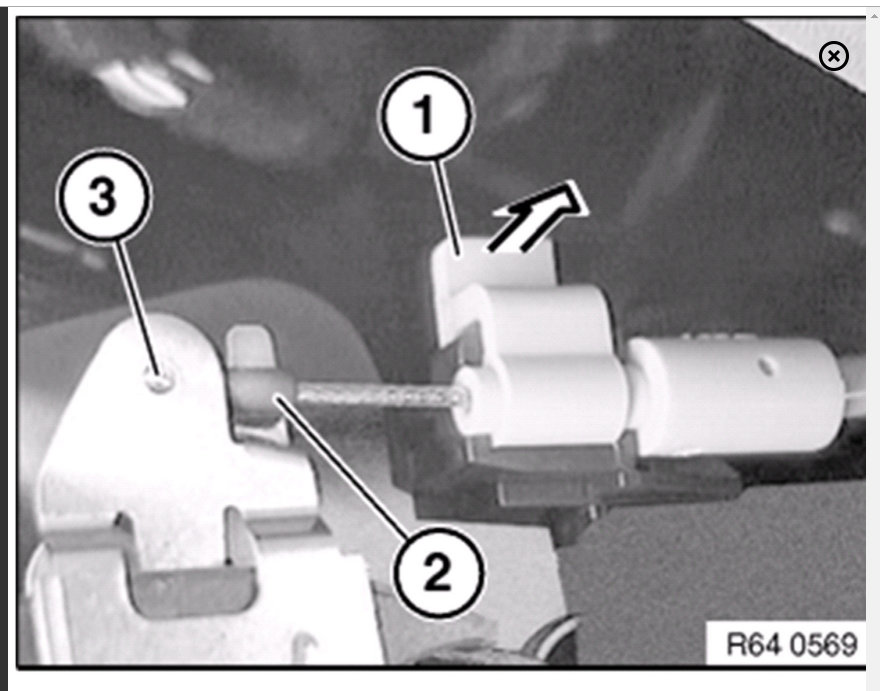 1

3

2

R64 0569