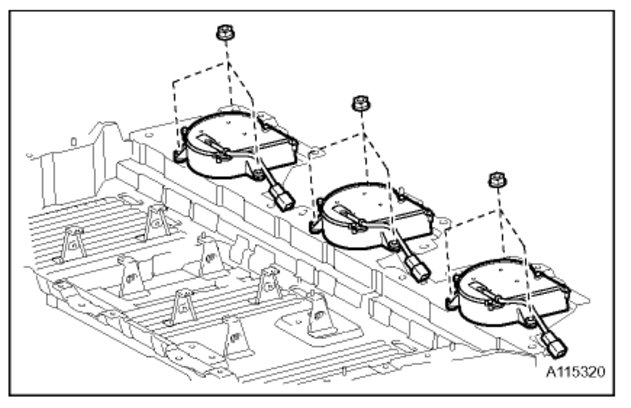 A115320