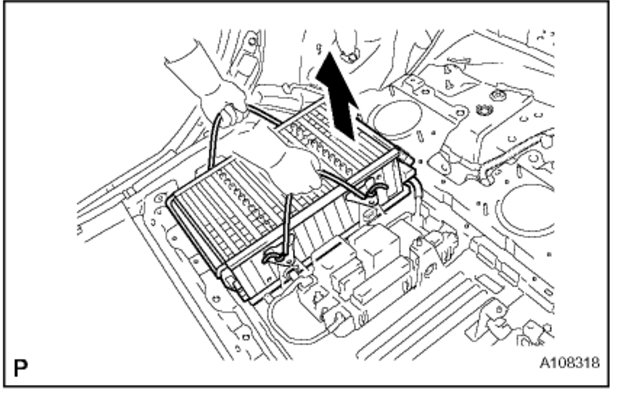 P
A108318