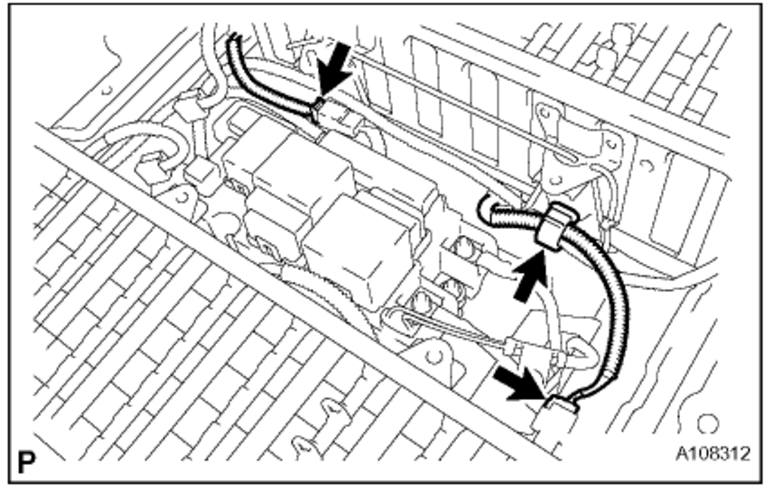 P

A108312