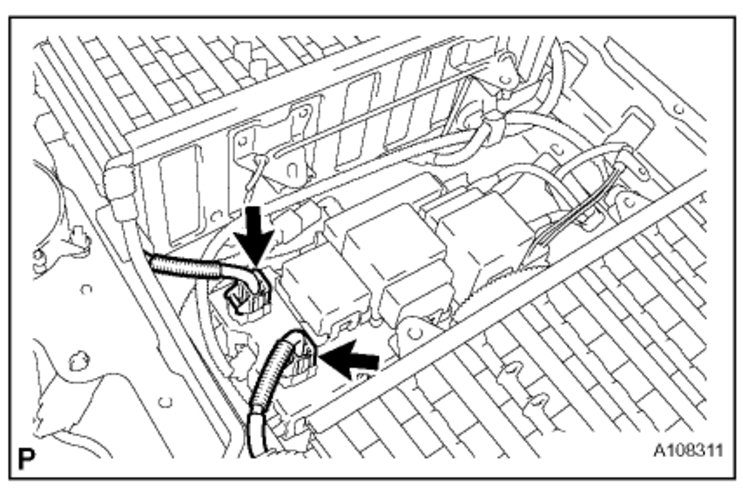 P

A108311