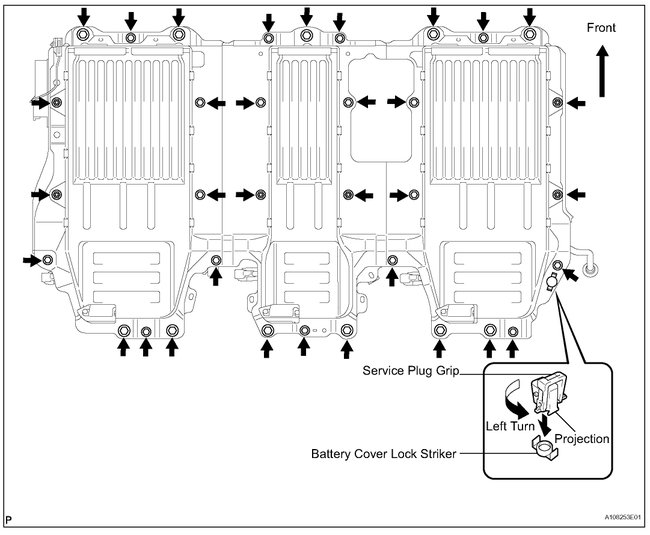 Front

Service Plug Grip

Left Turn

Projection

Battery Cover Lock Striker

P

A108253E01