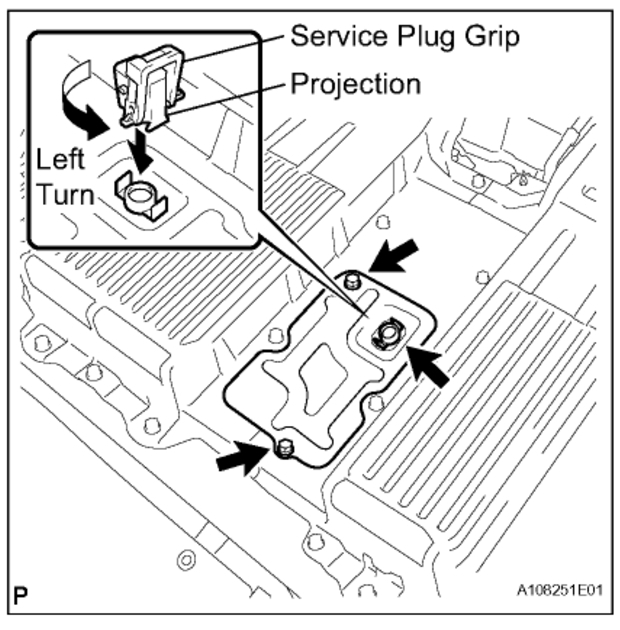 Service Plug Grip
Projection
Left Turn
P
A108251E01