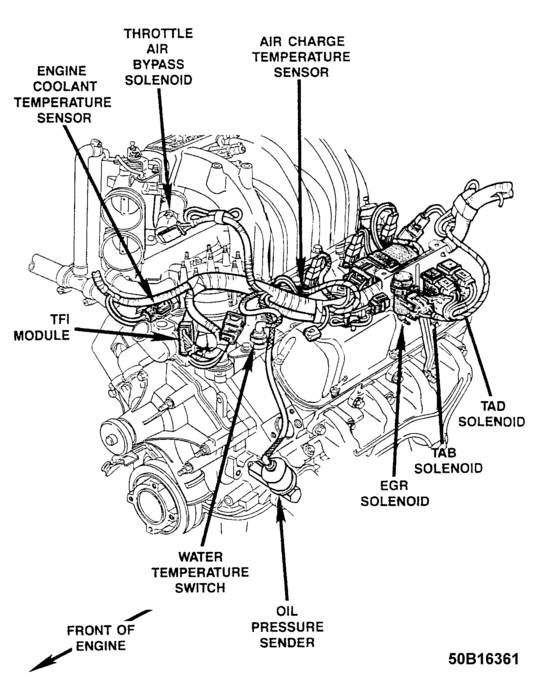 THROTTLE AIR BYPASS SOLENOID

AIR CHARGE TEMPERATURE SENSOR

ENGINE COOLANT TEMPERATURE SENSOR

TFI MODULE

TAD SOLENOID

TAB SOLENOID

EGR SOLENOID

WATER TEMPERATURE SWITCH

OIL PRESSURE SENDER

FRONT OF ENGINE

50B16361