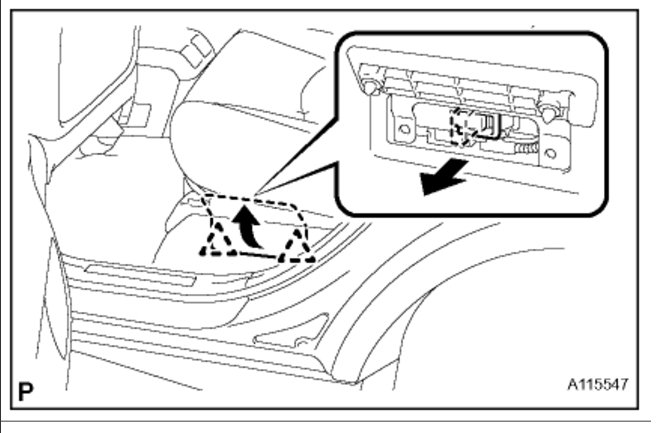 P

A115547